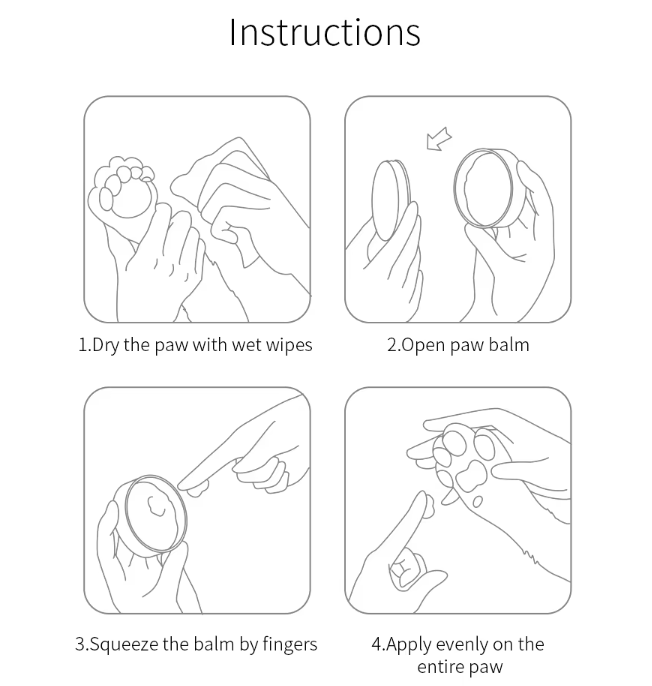 Instructions

1.Dry the paw with wet wipes

2.Open paw balm

3.Squeeze the balm by fingers

4.Apply evenly on the entire paw